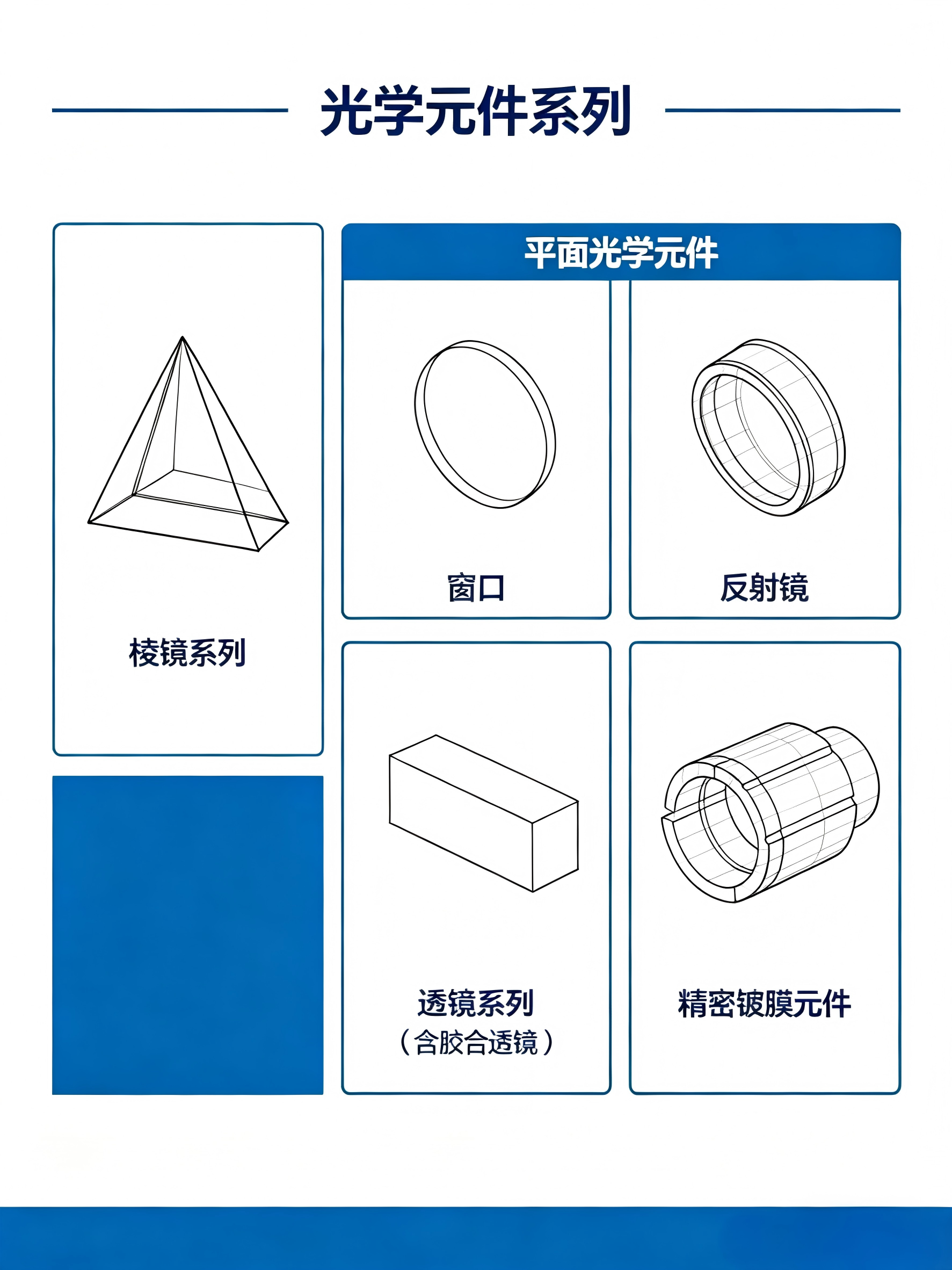 光学元件系列

棱镜系列

平面光学元件

窗口

反射镜

透镜系列
（含胶合透镜）

精密镀膜元件